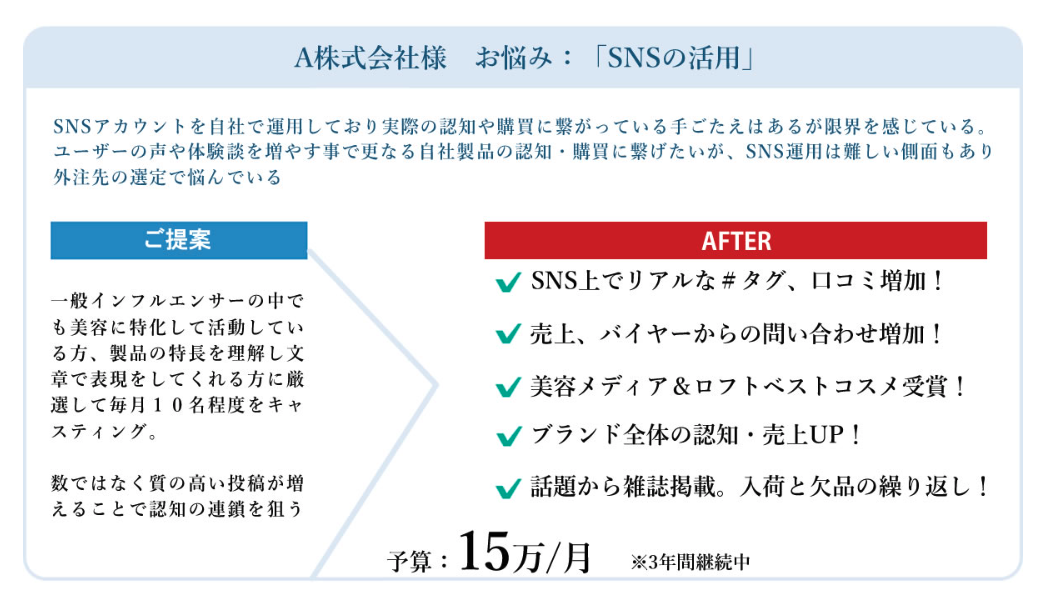 A株式会社様　お悩み：「SNSの活用」

SNSアカウントを自社で運用しており実際の認知や購買に繋がっている手ごたえはあるが限界を感じている。ユーザーの声や体験談を増やす事で更なる自社製品の認知・購買に繋げたいが、SNS運用は難しい側面もあり外注先の選定で悩んでいる

ご提案

一般インフルエンサーの中でも美容に特化して活動している方、製品の特長を理解し文章で表現をしてくれる方に厳選して毎月１０名程度をキャスティング。

数ではなく質の高い投稿が増えることで認知の連鎖を狙う

AFTER

✔ SNS上でリアルな＃タグ、口コミ増加！
✔ 売上、バイヤーからの問い合わせ増加！
✔ 美容メディア＆ロフトベストコスメ受賞！
✔ ブランド全体の認知・売上UP！
✔ 話題から雑誌掲載。入荷と欠品の繰り返し！

予算：15万/月　※3年間継続中